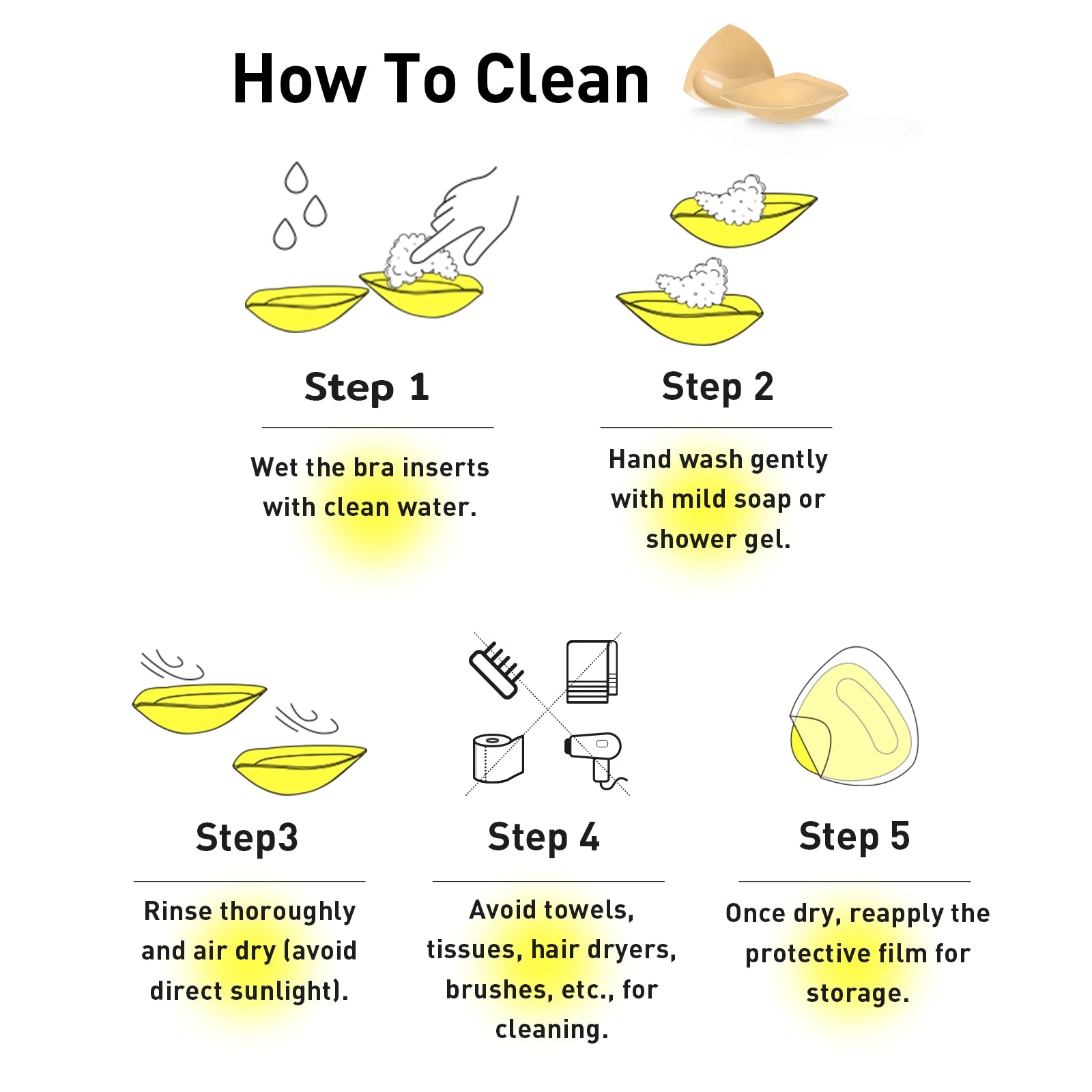 How To Clean

Step 1

Wet the bra inserts with clean water.

Step 2

Hand wash gently with mild soap or shower gel.

Step3

Rinse thoroughly and air dry (avoid direct sunlight).

Step 4

Avoid towels, tissues, hair dryers, brushes, etc., for cleaning.

Step 5

Once dry, reapply the protective film for storage.