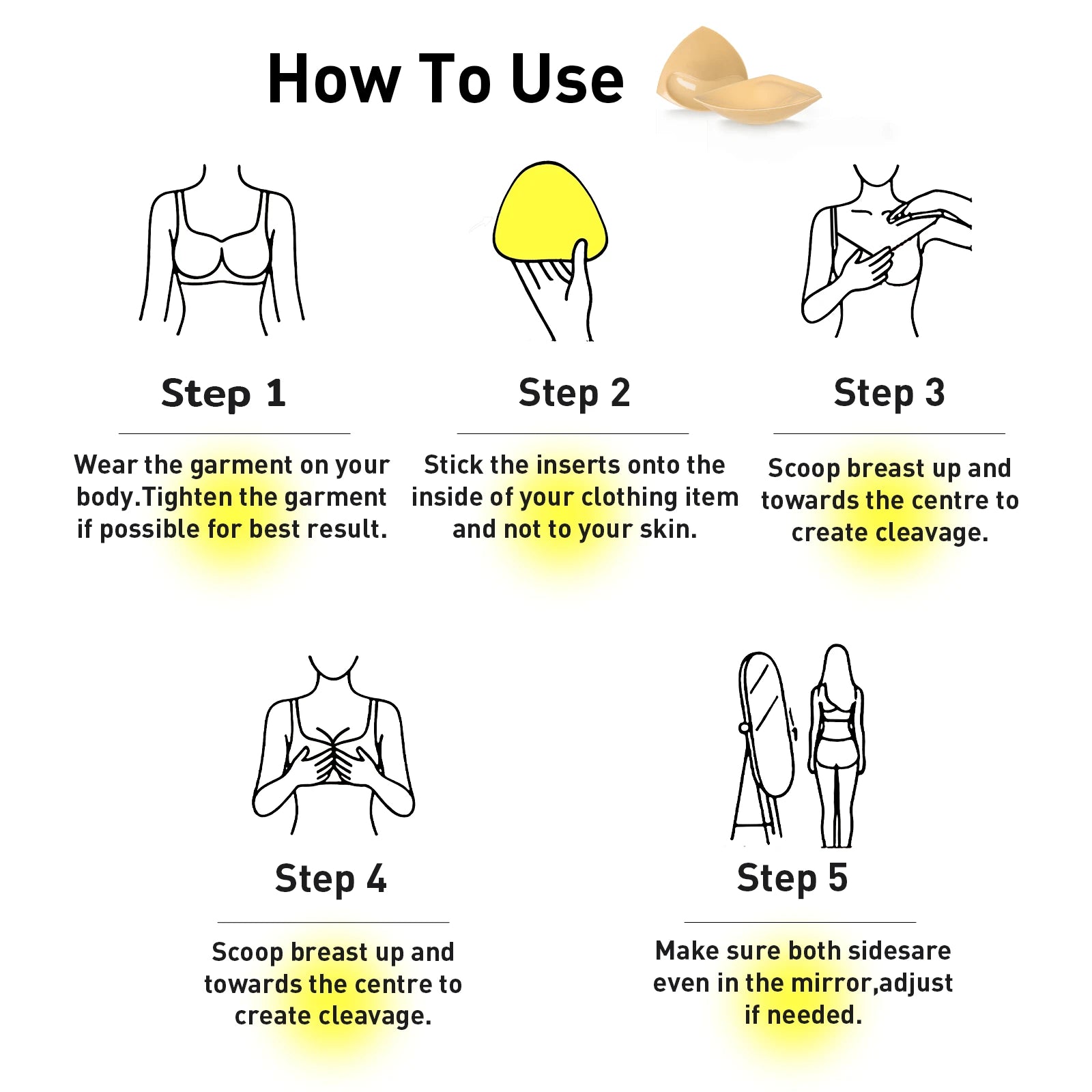 How To Use

Step 1

Wear the garment on your body.Tighten the garment if possible for best result.

Step 2

Stick the inserts onto the inside of your clothing item and not to your skin.

Step 3

Scoop breast up and towards the centre to create cleavage.

Step 4

Scoop breast up and towards the centre to create cleavage.

Step 5

Make sure both sidesare even in the mirror,adjust if needed.