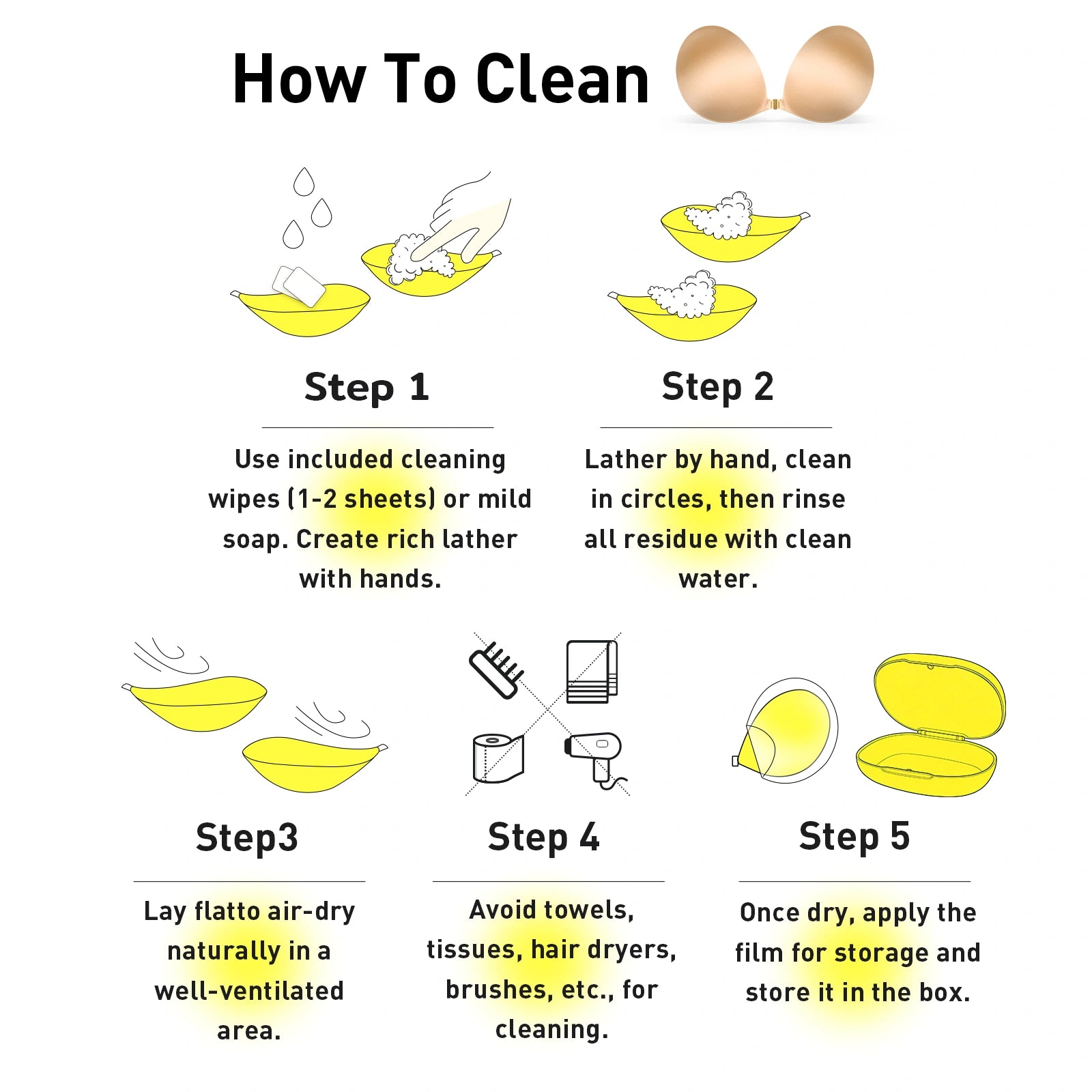 How To Clean

Step 1

Use included cleaning wipes (1-2 sheets) or mild soap. Create rich lather with hands.

Step 2

Lather by hand, clean in circles, then rinse all residue with clean water.

Step3

Lay flatto air-dry naturally in a well-ventilated area.

Step 4

Avoid towels, tissues, hair dryers, brushes, etc., for cleaning.

Step 5

Once dry, apply the film for storage and store it in the box.